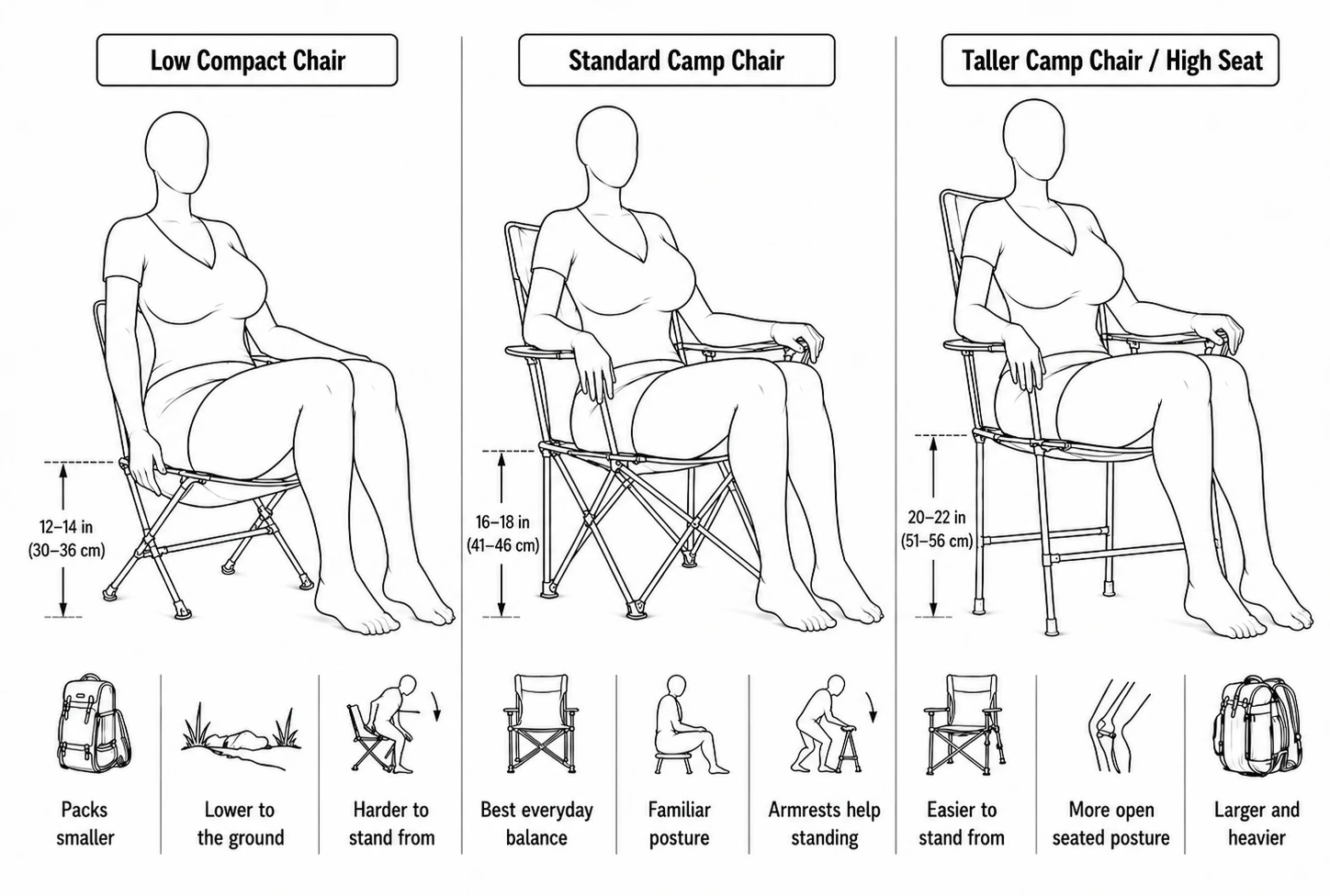 Low Compact Chair

12–14 in (30–36 cm)

Packs smaller

Lower to the ground

Harder to stand from

Standard Camp Chair

16–18 in (41–46 cm)

Best everyday balance

Familiar posture

Armrests help standing

Taller Camp Chair / High Seat

20–22 in (51–56 cm)

Easier to stand from

More open seated posture

Larger and heavier